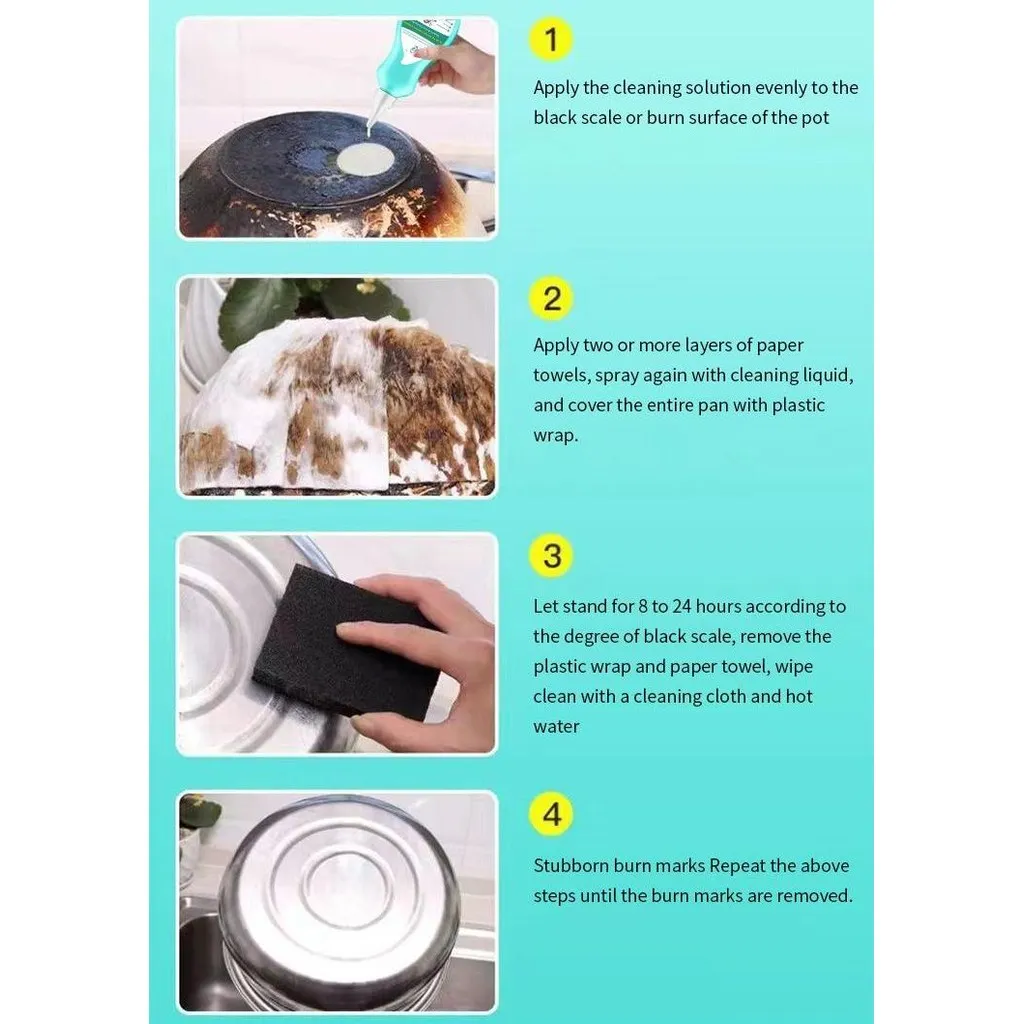 1

Apply the cleaning solution evenly to the black scale or burn surface of the pot

2

Apply two or more layers of paper towels, spray again with cleaning liquid, and cover the entire pan with plastic wrap.

3

Let stand for 8 to 24 hours according to the degree of black scale, remove the plastic wrap and paper towel, wipe clean with a cleaning cloth and hot water

4

Stubborn burn marks Repeat the above steps until the burn marks are removed.